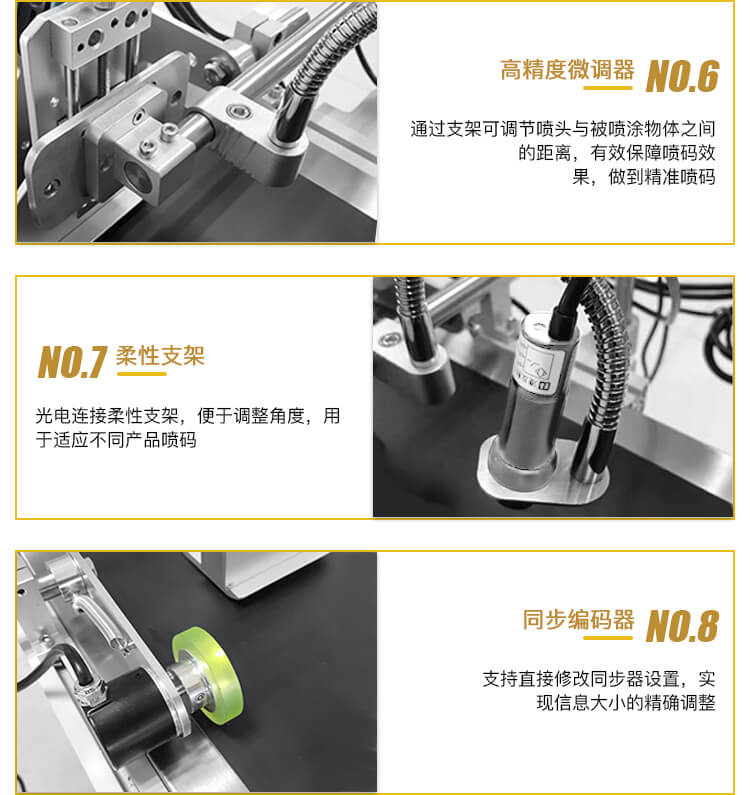 高精度微调器 NO.6

通过支架可调节喷头与被喷涂物体之间的距离，有效保障喷码效果，做到精准喷码

NO.7 柔性支架

光电连接柔性支架，便于调整角度，用于适应不同产品喷码

同步编码器 NO.8

支持直接修改同步器设置，实现信息大小的精确调整